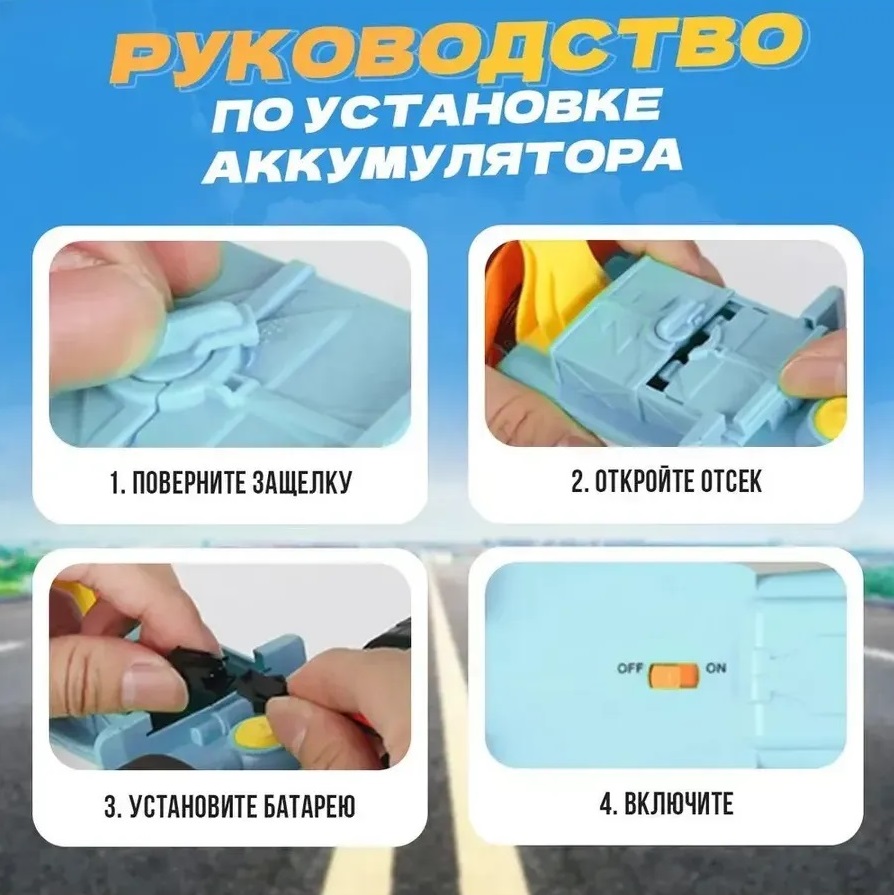 РУКОВОДСТВО
ПО УСТАНОВКЕ
АККУМУЛЯТОРА

1. ПОВЕРНИТЕ ЗАЩЕЛКУ

2. ОТКРОЙТЕ ОТСЕК

3. УСТАНОВИТЕ БАТАРЕЮ

OFF ON

4. ВКЛЮЧИТЕ